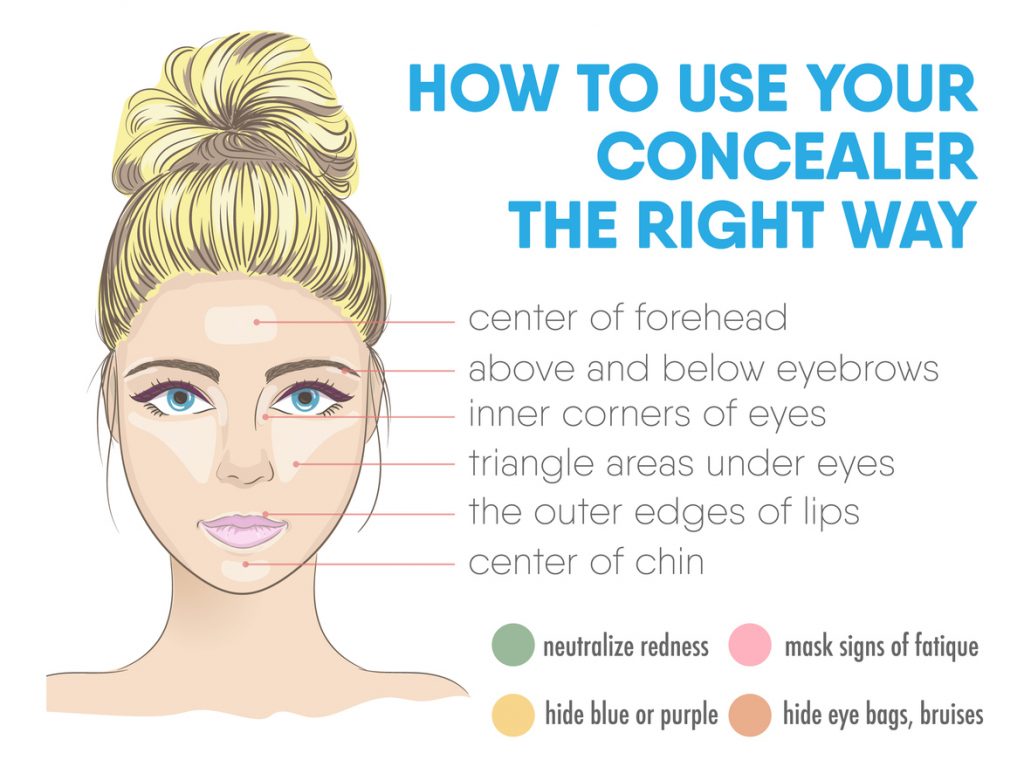 HOW TO USE YOUR CONCEALER THE RIGHT WAY

center of forehead
above and below eyebrows
inner corners of eyes
triangle areas under eyes
the outer edges of lips
center of chin

neutralize redness
mask signs of fatique
hide blue or purple
hide eye bags, bruises