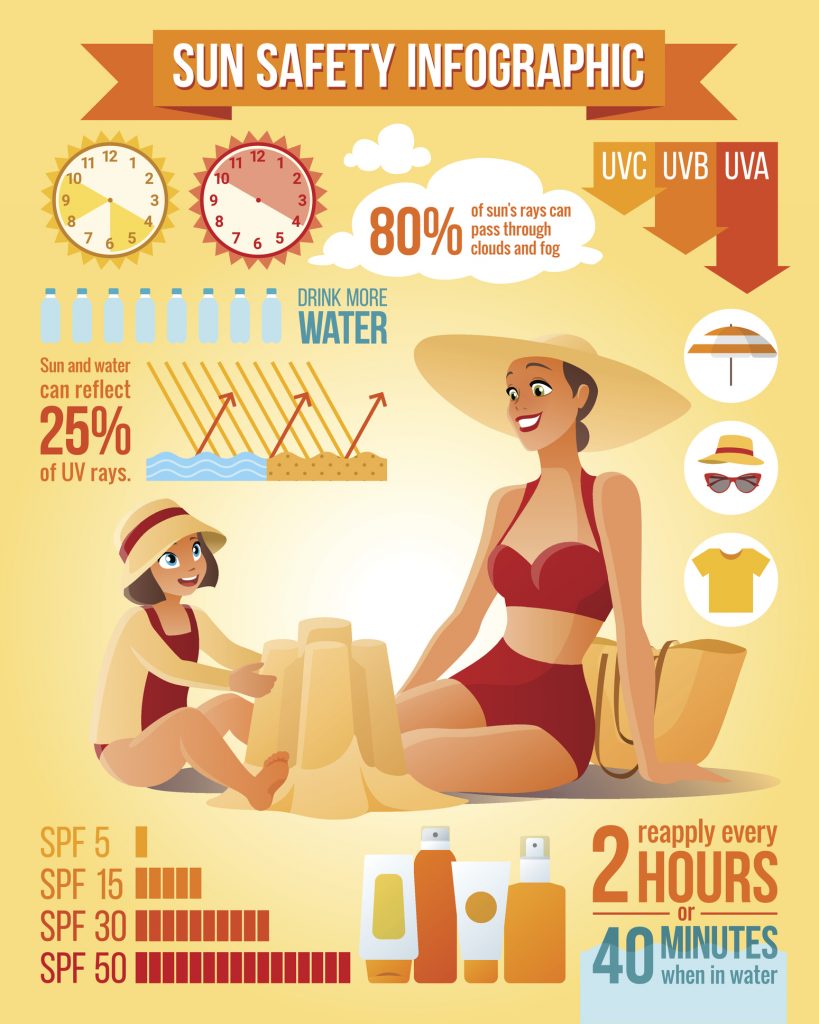 SUN SAFETY INFOGRAPHIC

12 1 2 3 4 5 6 7 8 9 10 11

12 1 2 3 4 5 6 7 8 9 10 11

80% of sun's rays can pass through clouds and fog

UVC UVB UVA

DRINK MORE WATER

Sun and water can reflect 25% of UV rays.

SPF 5
SPF 15
SPF 30
SPF 50

2 reapply every HOURS or 40 MINUTES when in water